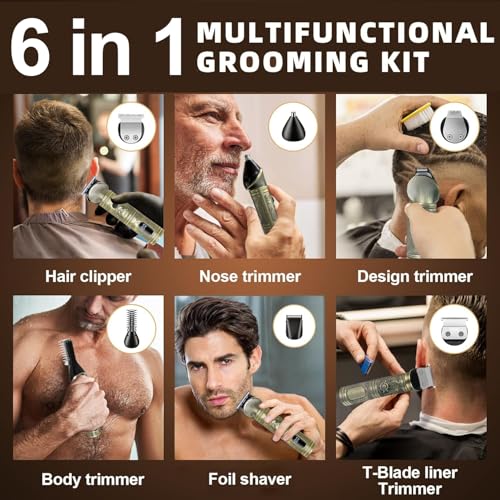 6 in 1 MULTIFUNCTIONAL GROOMING KIT

Hair clipper

Nose trimmer

Design trimmer

Body trimmer

Foil shaver

T-Blade liner Trimmer