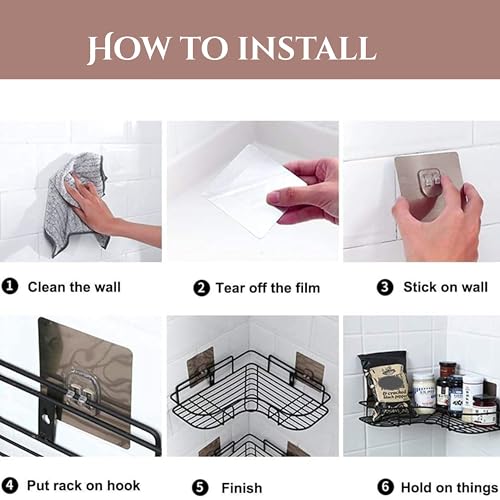 HOW TO INSTALL

❶ Clean the wall

❷ Tear off the film

❸ Stick on wall

❹ Put rack on hook

❺ Finish

❻ Hold on things