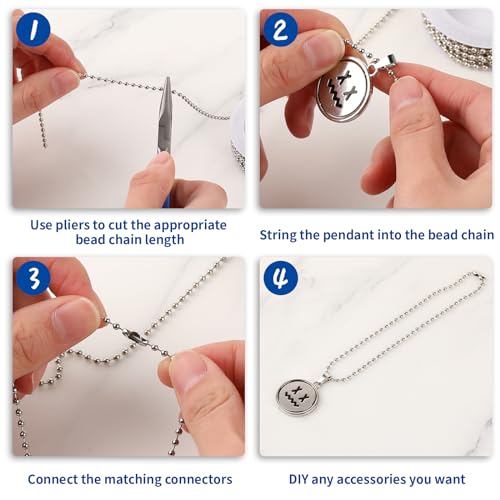 1

Use pliers to cut the appropriate bead chain length

2

String the pendant into the bead chain

3

Connect the matching connectors

4

DIY any accessories you want