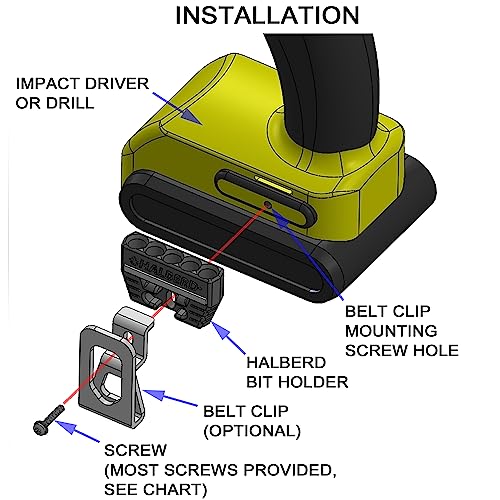 INSTALLATION

IMPACT DRIVER OR DRILL

HALBERD

BELT CLIP MOUNTING SCREW HOLE

HALBERD BIT HOLDER

BELT CLIP (OPTIONAL)

SCREW (MOST SCREWS PROVIDED, SEE CHART)