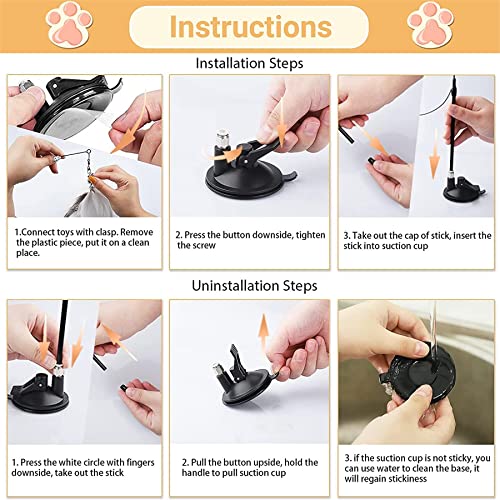 Instructions

Installation Steps

1.Connect toys with clasp. Remove the plastic piece, put it on a clean place.

2. Press the button downside, tighten the screw

3. Take out the cap of stick, insert the stick into suction cup

Uninstallation Steps

1. Press the white circle with fingers downside, take out the stick

2. Pull the button upside, hold the handle to pull suction cup

3. if the suction cup is not sticky, you can use water to clean the base, it will regain stickiness