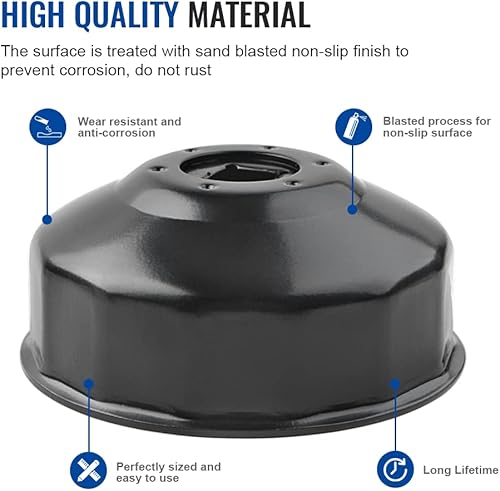 HIGH QUALITY MATERIAL

The surface is treated with sand blasted non-slip finish to prevent corrosion, do not rust

Wear resistant and anti-corrosion

Blasted process for non-slip surface

Perfectly sized and easy to use

Long Lifetime