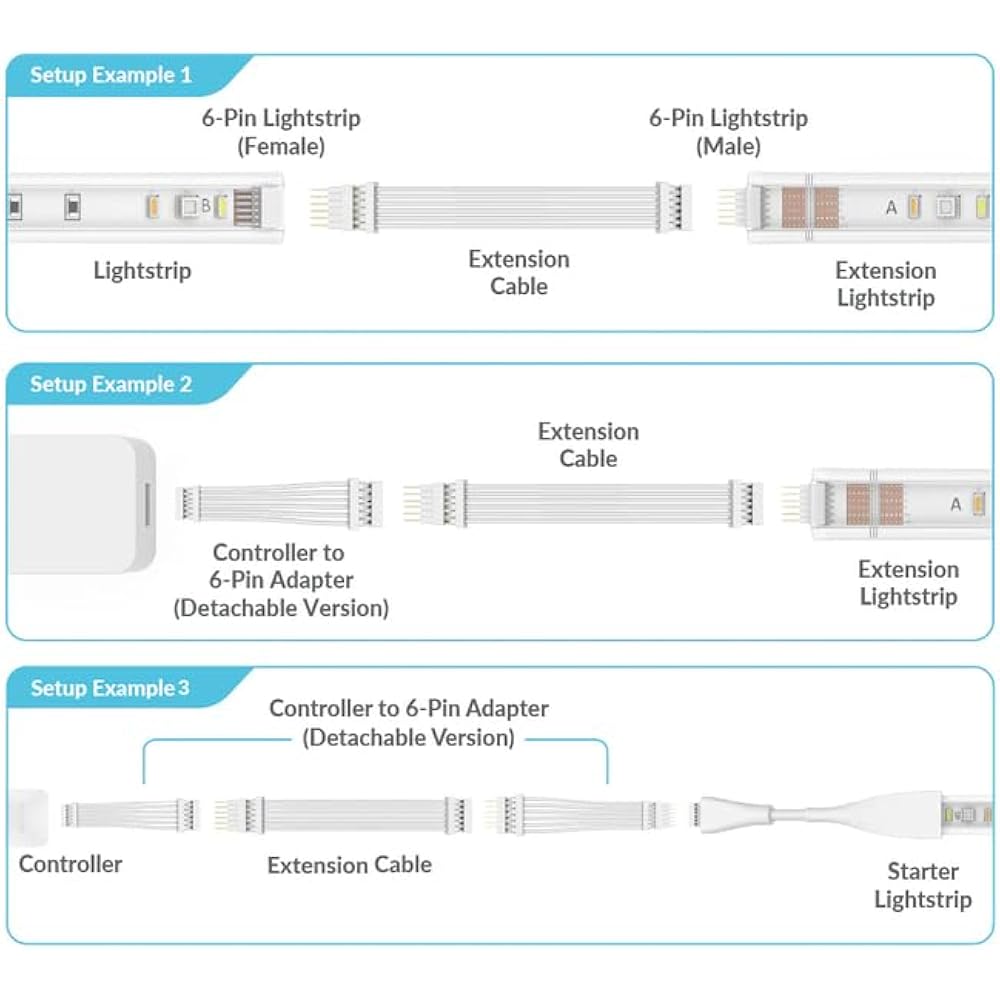 Setup Example 1

6-Pin Lightstrip (Female)

6-Pin Lightstrip (Male)

B

A

Lightstrip

Extension Cable

Extension Lightstrip

Setup Example 2

Extension Cable

A

Controller to 6-Pin Adapter (Detachable Version)

Extension Lightstrip

Setup Example 3

Controller to 6-Pin Adapter (Detachable Version)

Controller

Extension Cable

Starter Lightstrip