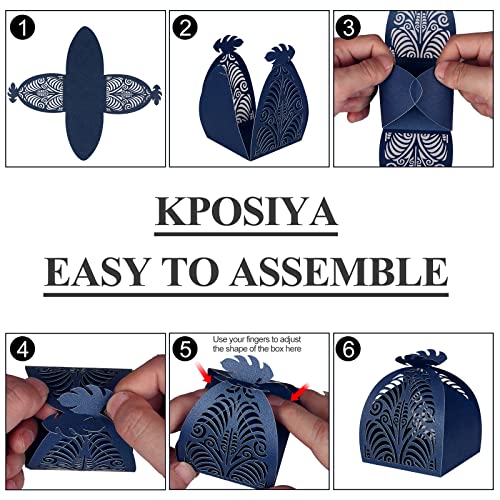 1

2

3

KPOSIYA

EASY TO ASSEMBLE

4

5

Use your fingers to adjust the shape of the box here

6