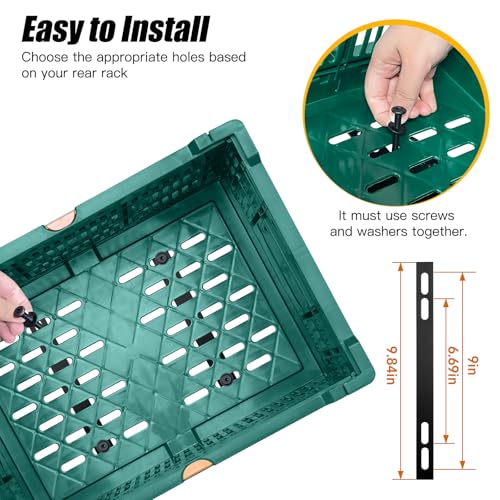 Easy to Install

Choose the appropriate holes based on your rear rack

It must use screws and washers together.

9.84in

6.69in

9in