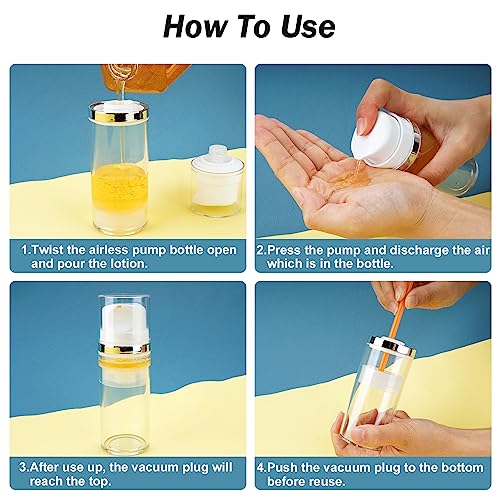 How To Use

1.Twist the airless pump bottle open and pour the lotion.

2.Press the pump and discharge the air which is in the bottle.

3.After use up, the vacuum plug will reach the top.

4.Push the vacuum plug to the bottom before reuse.