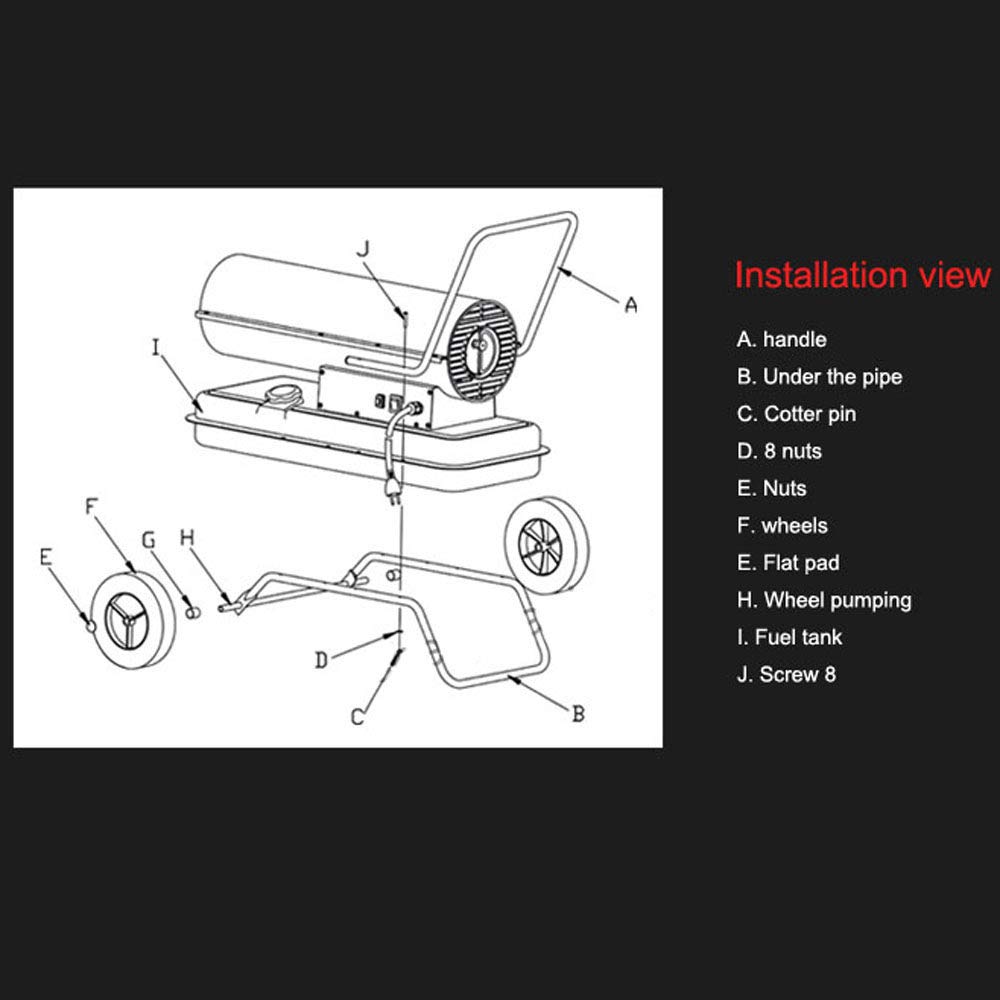 J

A

I

F

G

H

E

D

C

B

Installation view

A. handle
B. Under the pipe
C. Cotter pin
D. 8 nuts
E. Nuts
F. wheels
E. Flat pad
H. Wheel pumping
I. Fuel tank
J. Screw 8