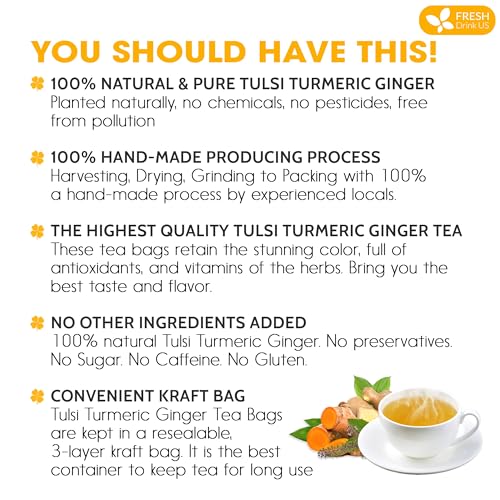 FRESH
Drink US

YOU SHOULD HAVE THIS!

100% NATURAL & PURE TULSI TURMERIC GINGER
Planted naturally, no chemicals, no pesticides, free from pollution

100% HAND-MADE PRODUCING PROCESS
Harvesting, Drying, Grinding to Packing with 100% a hand-made process by experienced locals.

THE HIGHEST QUALITY TULSI TURMERIC GINGER TEA
These tea bags retain the stunning color, full of antioxidants, and vitamins of the herbs. Bring you the best taste and flavor.

NO OTHER INGREDIENTS ADDED
100% natural Tulsi Turmeric Ginger. No preservatives. No Sugar. No Caffeine. No Gluten.

CONVENIENT KRAFT BAG
Tulsi Turmeric Ginger Tea Bags are kept in a resealable, 3-layer kraft bag. It is the best container to keep tea for long use