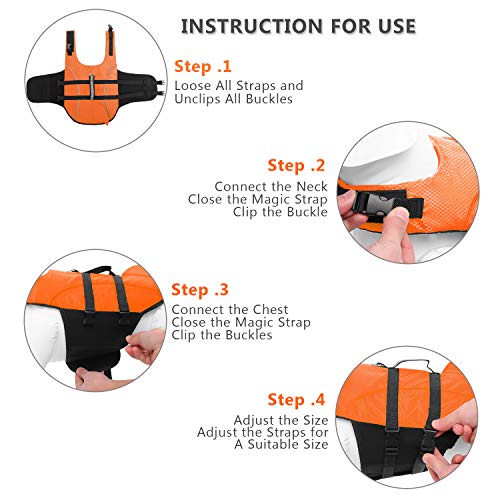 INSTRUCTION FOR USE

Step .1
Loose All Straps and Unclips All Buckles

Step .2
Connect the Neck
Close the Magic Strap
Clip the Buckle

Step .3
Connect the Chest
Close the Magic Strap
Clip the Buckles

Step .4
Adjust the Size
Adjust the Straps for A Suitable Size