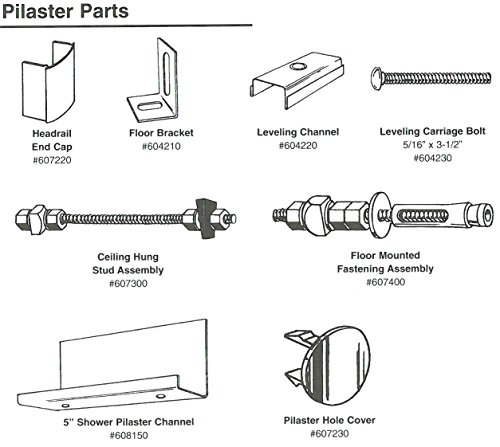 Pilaster Parts

Headrail End Cap
#607220

Floor Bracket
#604210

Leveling Channel
#604220

Leveling Carriage Bolt
5/16" x 3-1/2"
#604230

Ceiling Hung Stud Assembly
#607300

Floor Mounted Fastening Assembly
#607400

5" Shower Pilaster Channel
#608150

Pilaster Hole Cover
#607230