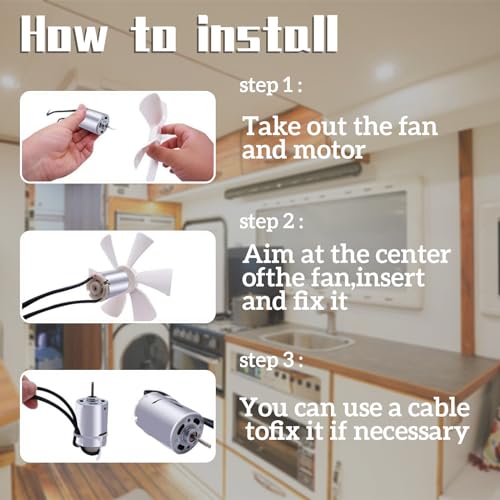 How to install

step 1 :

Take out the fan and motor

step 2 :

Aim at the center ofthe fan,insert and fix it

step 3 :

You can use a cable tofix it if necessary