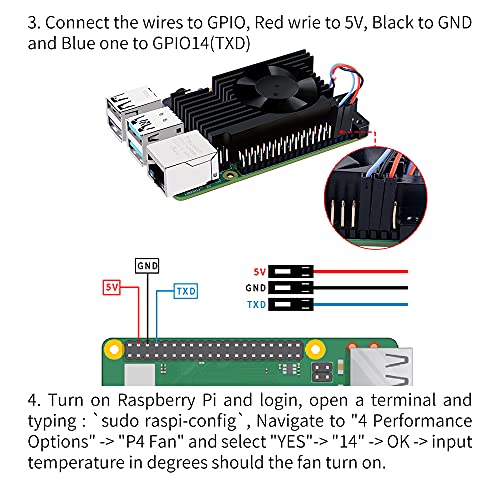 3. Connect the wires to GPIO, Red wrie to 5V, Black to GND and Blue one to GPIO14(TXD)

GND
5V
TXD

5V
GND
TXD

4. Turn on Raspberry Pi and login, open a terminal and typing : `sudo raspi-config`, Navigate to "4 Performance Options" -> "P4 Fan" and select "YES"-> "14" -> OK -> input temperature in degrees should the fan turn on.