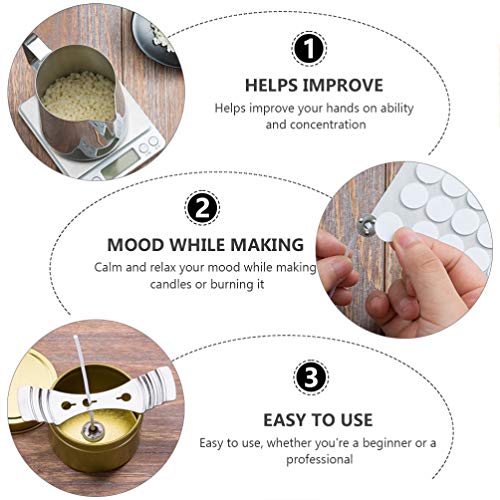 1

HELPS IMPROVE

Helps improve your hands on ability and concentration

2

MOOD WHILE MAKING

Calm and relax your mood while making candles or burning it

3

EASY TO USE

Easy to use, whether you're a beginner or a professional