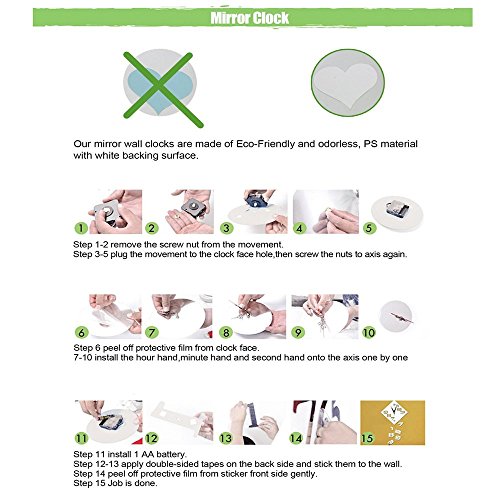 Mirror Clock

Our mirror wall clocks are made of Eco-Friendly and odorless, PS material with white backing surface.

1 2 3 4 5

Step 1-2 remove the screw nut from the movement.
Step 3-5 plug the movement to the clock face hole,then screw the nuts to axis again.

6 7 8 9 10

Step 6 peel off protective film from clock face.
7-10 install the hour hand,minute hand and second hand onto the axis one by one

11 12 13 14 15

Step 11 install 1 AA battery.
Step 12-13 apply double-sided tapes on the back side and stick them to the wall.
Step 14 peel off protective film from sticker front side gently.
Step 15 Job is done.