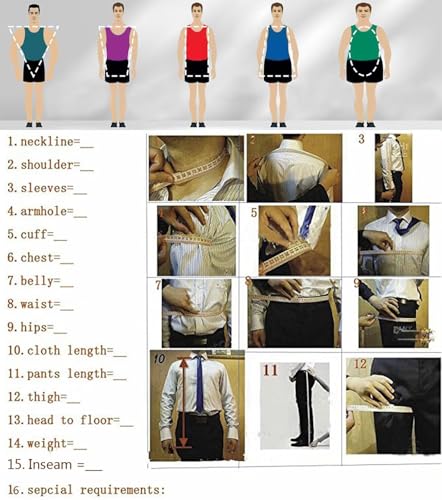 1. neckline=__
2. shoulder=__
3. sleeves=__
4. armhole=__
5. cuff=__
6. chest=__
7. belly=__
8. waist=__
9. hips=__
10. cloth length=__
11. pants length=__
12. thigh=__
13. head to floor=__
14. weight=__
15. Inseam =__
16. sepcial requirements:

2

3

5

3

7

8

9

10

11

12