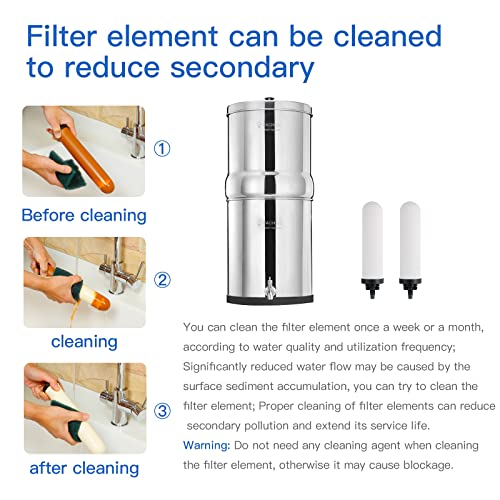 Filter element can be cleaned to reduce secondary

①

Before cleaning

②

cleaning

③

after cleaning

You can clean the filter element once a week or a month, according to water quality and utilization frequency; Significantly reduced water flow may be caused by the surface sediment accumulation, you can try to clean the filter element; Proper cleaning of filter elements can reduce secondary pollution and extend its service life.

Warning: Do not need any cleaning agent when cleaning the filter element, otherwise it may cause blockage.