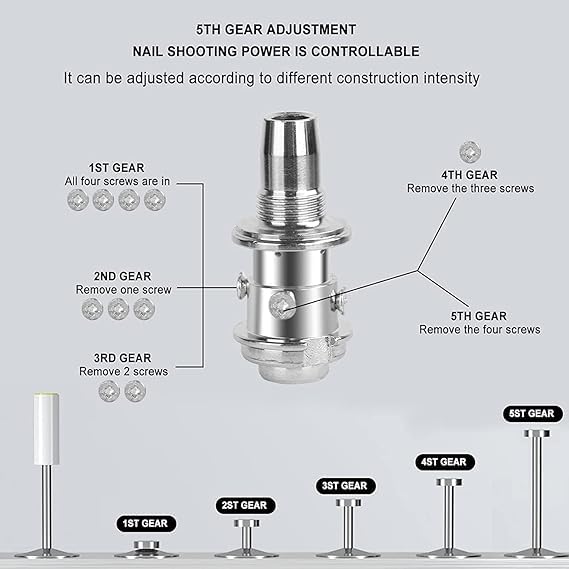 5TH GEAR ADJUSTMENT
NAIL SHOOTING POWER IS CONTROLLABLE
It can be adjusted according to different construction intensity

1ST GEAR
All four screws are in

2ND GEAR
Remove one screw

3RD GEAR
Remove 2 screws

4TH GEAR
Remove the three screws

5TH GEAR
Remove the four screws

1ST GEAR

2ST GEAR

3ST GEAR

4ST GEAR

5ST GEAR