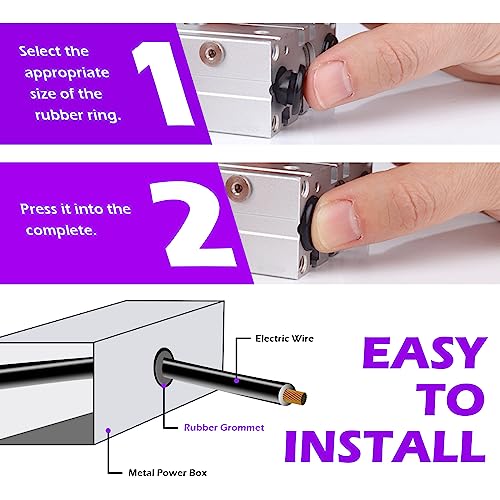 Select the appropriate size of the rubber ring.

1

Press it into the complete.

2

Electric Wire

Rubber Grommet

Metal Power Box

EASY TO INSTALL