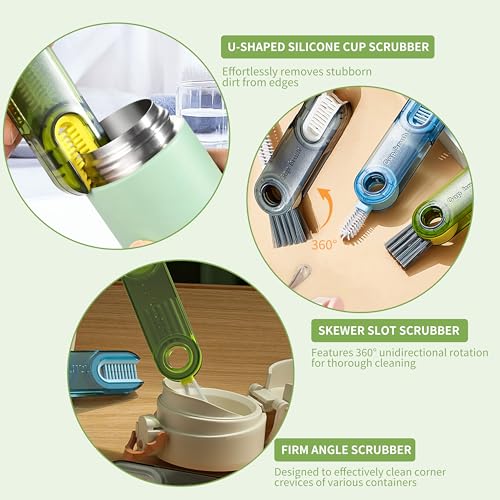 U-SHAPED SILICONE CUP SCRUBBER

Effortlessly removes stubborn dirt from edges

360°

SKEWER SLOT SCRUBBER

Features 360° unidirectional rotation for thorough cleaning

FIRM ANGLE SCRUBBER

Designed to effectively clean corner crevices of various containers