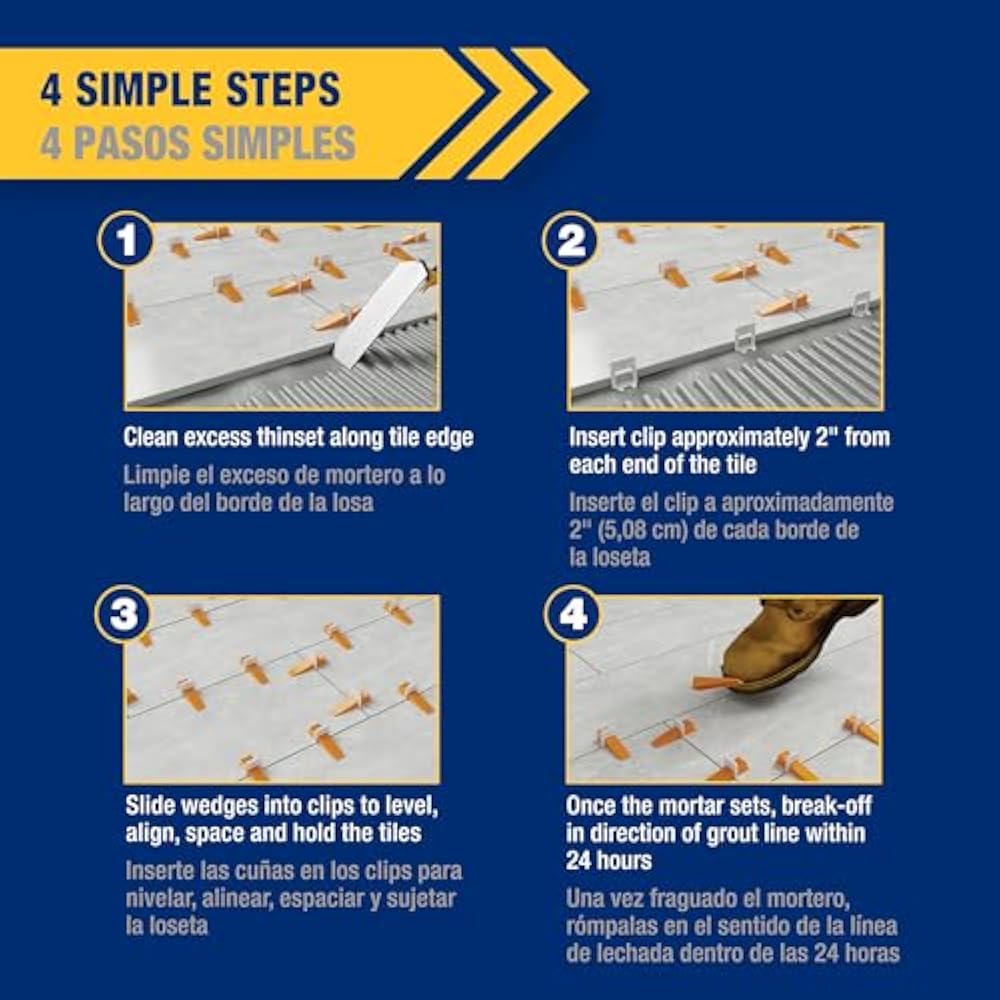 4 SIMPLE STEPS
4 PASOS SIMPLES

1

Clean excess thinset along tile edge

Limpie el exceso de mortero a lo largo del borde de la losa

2

Insert clip approximately 2" from each end of the tile

Inserte el clip a aproximadamente 2" (5,08 cm) de cada borde de la loseta

3

Slide wedges into clips to level, align, space and hold the tiles

Inserte las cuñas en los clips para nivelar, alinear, espaciar y sujetar la loseta

4

Once the mortar sets, break-off in direction of grout line within 24 hours

Una vez fraguado el mortero, rómpalas en el sentido de la línea de lechada dentro de las 24 horas