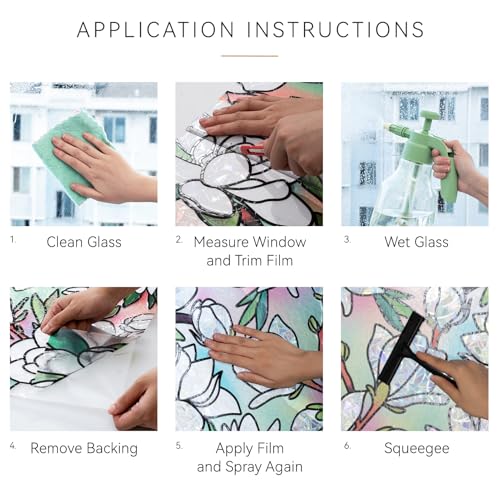 APPLICATION INSTRUCTIONS

1. Clean Glass

2. Measure Window and Trim Film

3. Wet Glass

4. Remove Backing

5. Apply Film and Spray Again

6. Squeegee