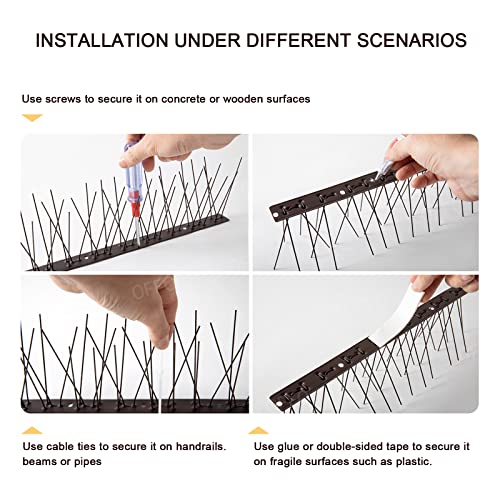 INSTALLATION UNDER DIFFERENT SCENARIOS

Use screws to secure it on concrete or wooden surfaces

Use cable ties to secure it on handrails. beams or pipes

Use glue or double-sided tape to secure it on fragile surfaces such as plastic.