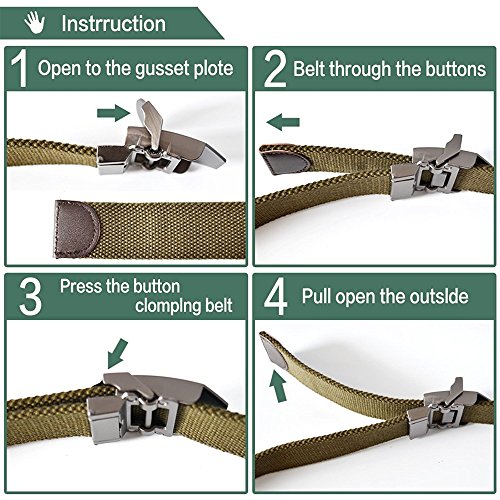 Instrruction

1 Open to the gusset plote

2 Belt through the buttons

3 Press the button clomplng belt

4 Pull open the outslde