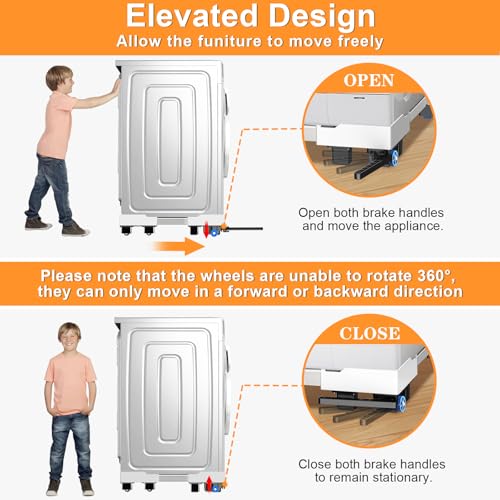 Elevated Design
Allow the funiture to move freely

OPEN

Open both brake handles and move the appliance.

Please note that the wheels are unable to rotate 360°, they can only move in a forward or backward direction

CLOSE

Close both brake handles to remain stationary.