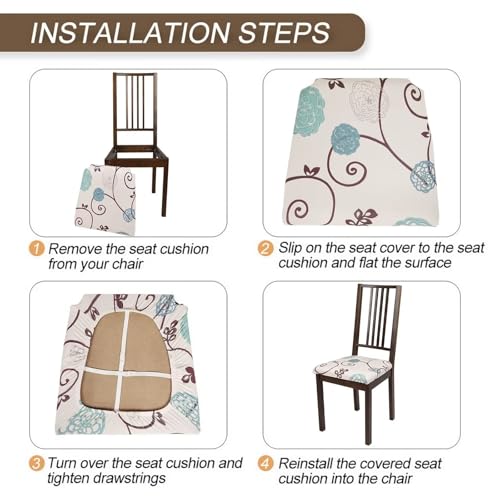 INSTALLATION STEPS

1 Remove the seat cushion from your chair

2 Slip on the seat cover to the seat cushion and flat the surface

3 Turn over the seat cushion and tighten drawstrings

4 Reinstall the covered seat cushion into the chair