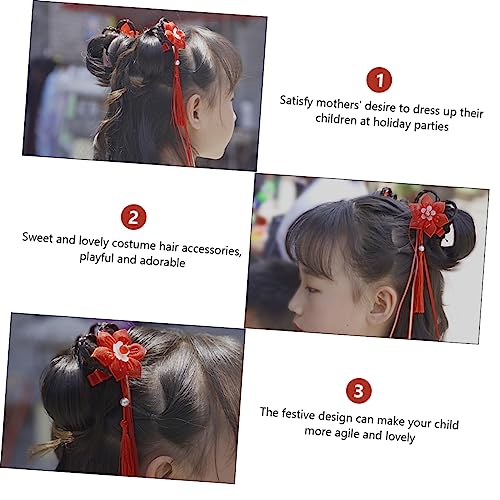 1

Satisfy mothers' desire to dress up their children at holiday parties

2

Sweet and lovely costume hair accessories, playful and adorable

3

The festive design can make your child more agile and lovely