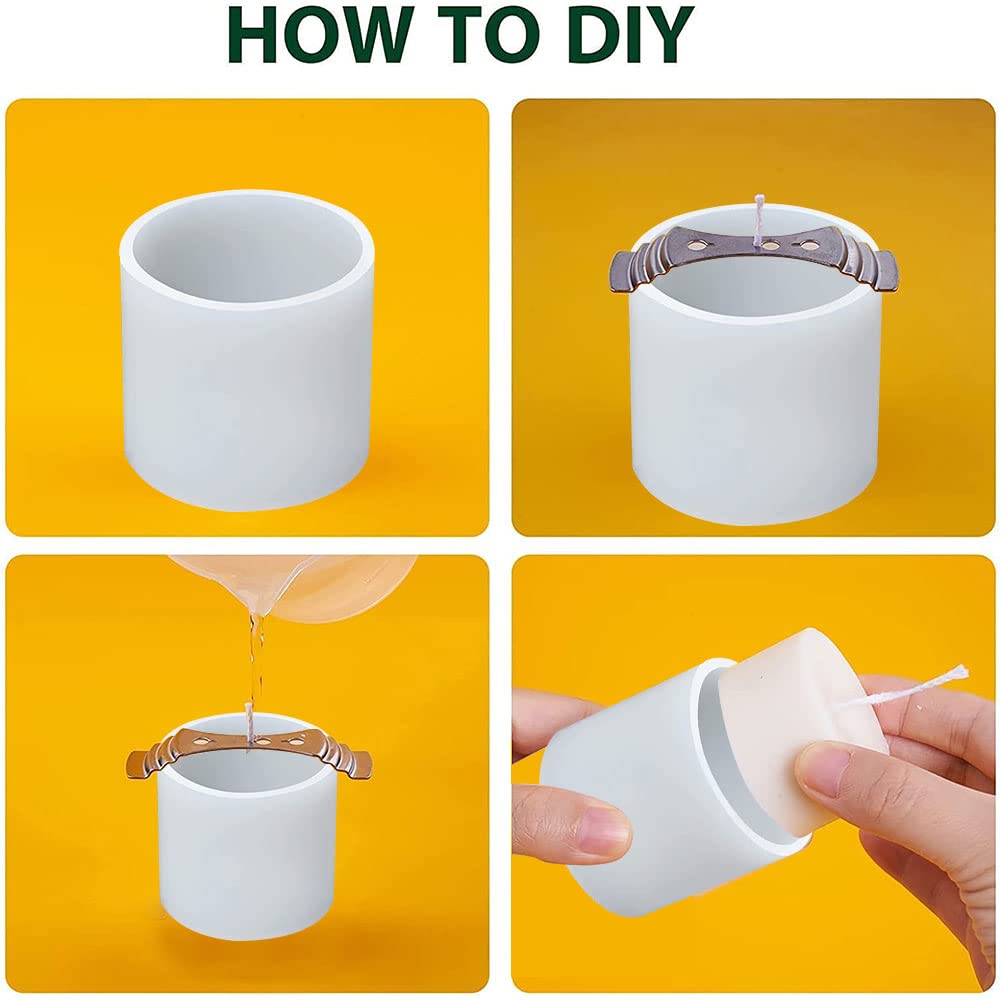 HOW TO DIY