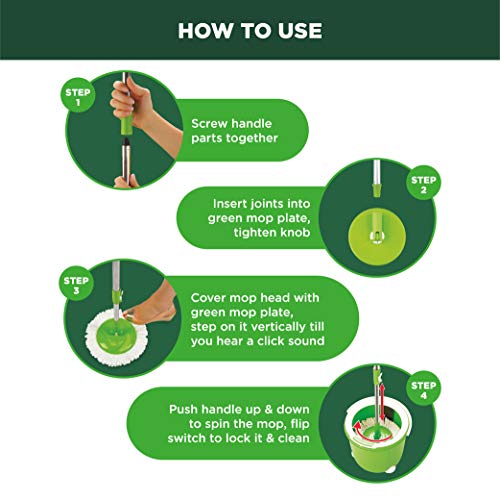 HOW TO USE

STEP 1

Screw handle parts together

STEP 2

Insert joints into green mop plate, tighten knob

STEP 3

Cover mop head with green mop plate, step on it vertically till you hear a click sound

STEP 4

Push handle up & down to spin the mop, flip switch to lock it & clean