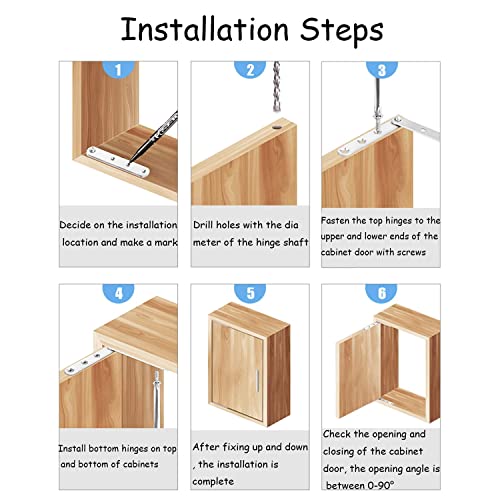 Installation Steps

1

Decide on the installation location and make a mark

2

Drill holes with the dia meter of the hinge shaft

3

Fasten the top hinges to the upper and lower ends of the cabinet door with screws

4

Install bottom hinges on top and bottom of cabinets

5

After fixing up and down , the installation is complete

6

Check the opening and closing of the cabinet door, the opening angle is between 0-90°