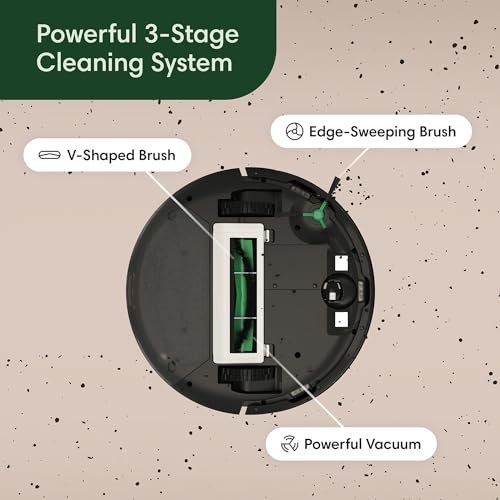 Powerful 3-Stage Cleaning System

Edge-Sweeping Brush

V-Shaped Brush

Powerful Vacuum