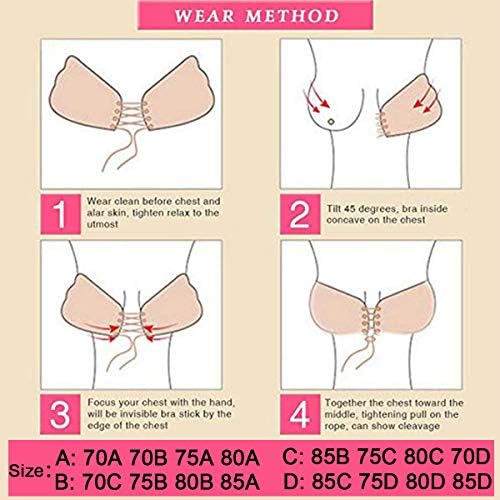 WEAR METHOD

1
Wear clean before chest and alar skin, tighten relax to the utmost

2
Tilt 45 degrees, bra inside concave on the chest

3
Focus your chest with the hand, will be invisible bra stick by the edge of the chest

4
Together the chest toward the middle, tightening pull on the rope, can show cleavage

Size:
A: 70A 70B 75A 80A
B: 70C 75B 80B 85A
C: 85B 75C 80C 70D
D: 85C 75D 80D 85D