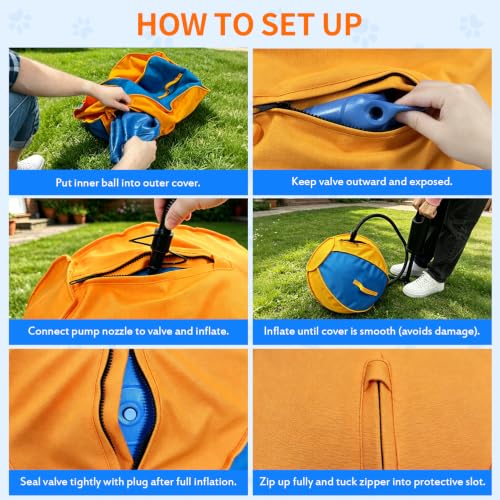 HOW TO SET UP

Put inner ball into outer cover.

Keep valve outward and exposed.

Connect pump nozzle to valve and inflate.

Inflate until cover is smooth (avoids damage).

Seal valve tightly with plug after full inflation.

Zip up fully and tuck zipper into protective slot.