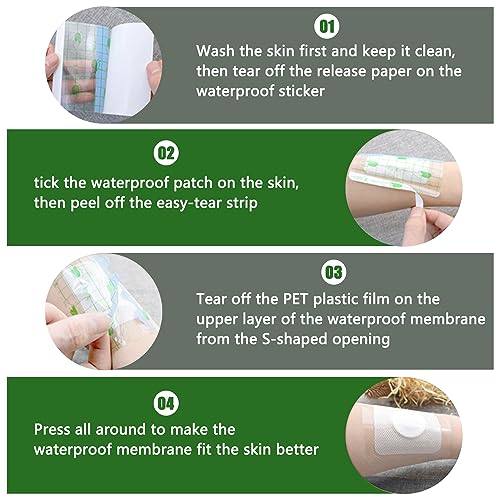 01

Wash the skin first and keep it clean, then tear off the release paper on the waterproof sticker

02

tick the waterproof patch on the skin, then peel off the easy-tear strip

03

Tear off the PET plastic film on the upper layer of the waterproof membrane from the S-shaped opening

04

Press all around to make the waterproof membrane fit the skin better