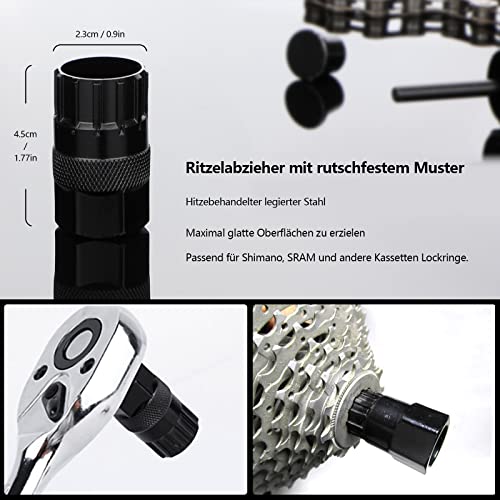 2.3cm / 0.9in

4.5cm / 1.77in

Ritzelabzieher mit rutschfestem Muster

Hitzebehandelter legierter Stahl

Maximal glatte Oberflächen zu erzielen

Passend für Shimano, SRAM und andere Kassetten Lockringe.