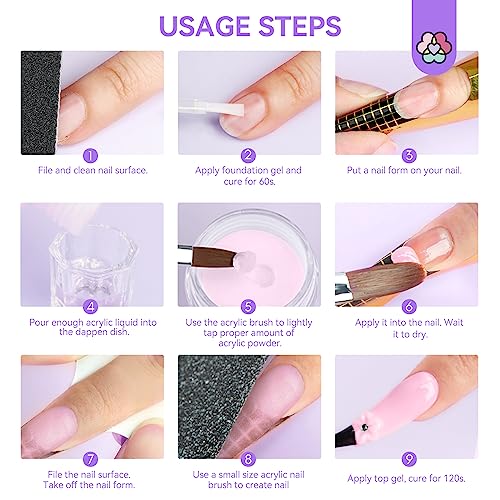 USAGE STEPS

1
File and clean nail surface.

2
Apply foundation gel and cure for 60s.

3
Put a nail form on your nail.

4
Pour enough acrylic liquid into the dappen dish.

5
Use the acrylic brush to lightly tap proper amount of acrylic powder.

6
Apply it into the nail. Wait it to dry.

7
File the nail surface. Take off the nail form.

8
Use a small size acrylic nail brush to create nail

9
Apply top gel, cure for 120s.