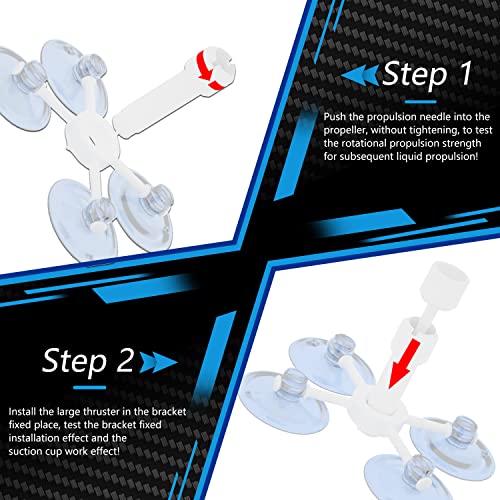 Step 1

Push the propulsion needle into the propeller, without tightening, to test the rotational propulsion strength for subsequent liquid propulsion!

Step 2

Install the large thruster in the bracket fixed place, test the bracket fixed installation effect and the suction cup work effect!