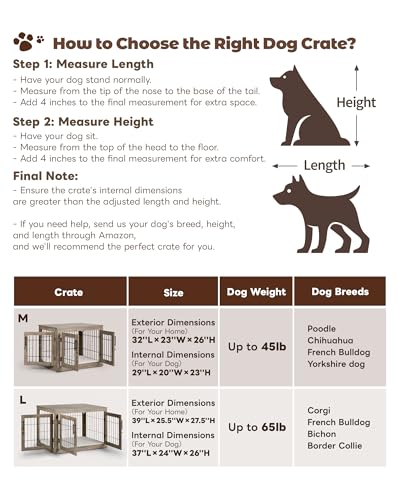 How to Choose the Right Dog Crate?

Step 1: Measure Length
- Have your dog stand normally.
- Measure from the tip of the nose to the base of the tail.
- Add 4 inches to the final measurement for extra space.

Step 2: Measure Height
- Have your dog sit.
- Measure from the top of the head to the floor.
- Add 4 inches to the final measurement for extra comfort.

Final Note:
- Ensure the crate's internal dimensions are greater than the adjusted length and height.

- If you need help, send us your dog's breed, height, and length through Amazon, and we'll recommend the perfect crate for you.

Height

Length

| Crate | Size | Dog Weight | Dog Breeds |
|---|---|---|---|
| M | Exterior Dimensions (For Your Home) 32''L × 23''W × 26''H Internal Dimensions (For Your Dog) 29''L × 20''W × 23''H | Up to 45lb | Poodle Chihuahua French Bulldog Yorkshire dog |
| L | Exterior Dimensions (For Your Home) 39''L × 25.5''W × 27.5''H Internal Dimensions (For Your Dog) 37''L × 24''W × 26''H | Up to 65lb | Corgi French Bulldog Bichon Border Collie |