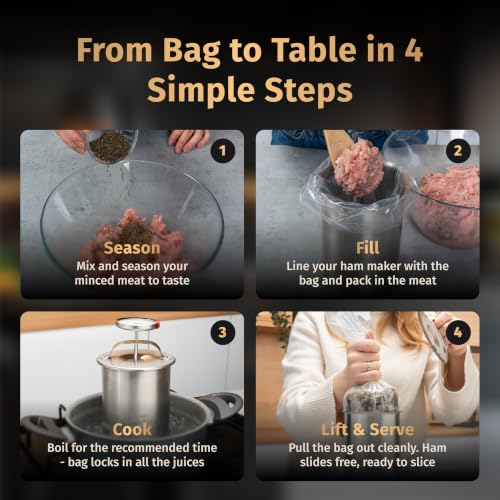 From Bag to Table in 4 Simple Steps

1
Season
Mix and season your minced meat to taste

2
Fill
Line your ham maker with the bag and pack in the meat

3
Cook
Boil for the recommended time - bag locks in all the juices

4
Lift & Serve
Pull the bag out cleanly. Ham slides free, ready to slice