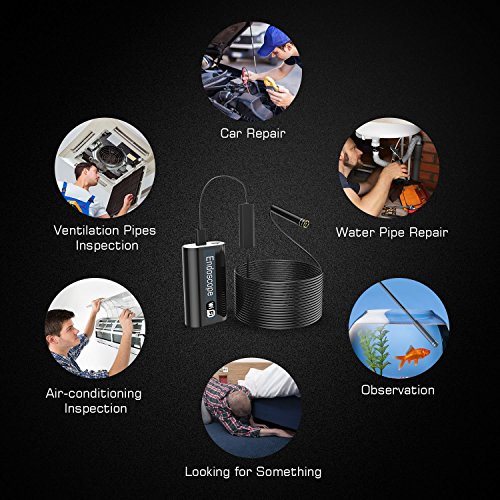 Car Repair

Ventilation Pipes
Inspection

Water Pipe Repair

Endoscope

WiFi

Air-conditioning
Inspection

Observation

Looking for Something