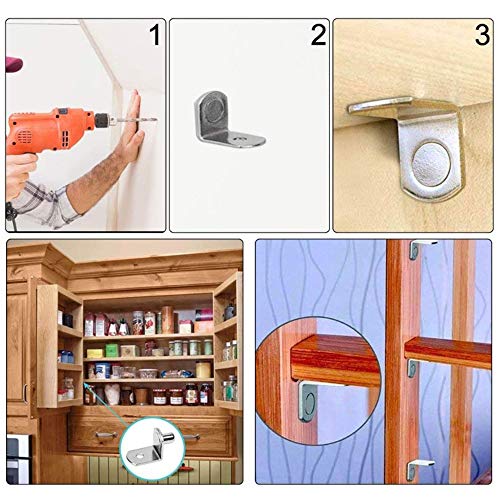 1

2

3