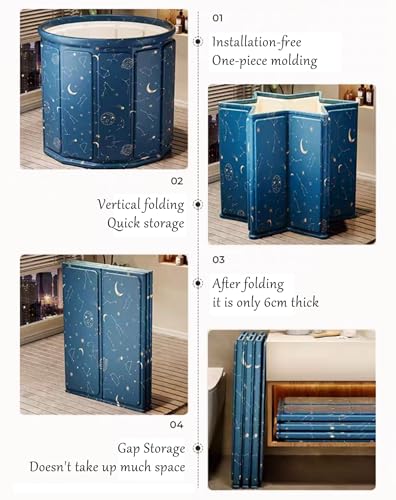 01
Installation-free
One-piece molding

02
Vertical folding
Quick storage

03
After folding
it is only 6cm thick

04
Gap Storage
Doesn't take up much space