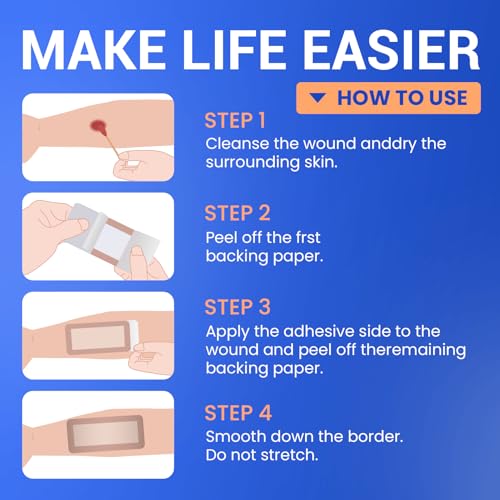 MAKE LIFE EASIER

HOW TO USE

STEP 1
Cleanse the wound anddry the surrounding skin.

STEP 2
Peel off the frst backing paper.

STEP 3
Apply the adhesive side to the wound and peel off theremaining backing paper.

STEP 4
Smooth down the border.
Do not stretch.