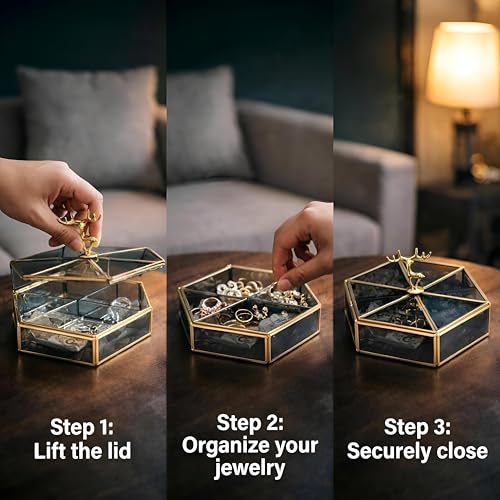 Step 1:
Lift the lid

Step 2:
Organize your jewelry

Step 3:
Securely close