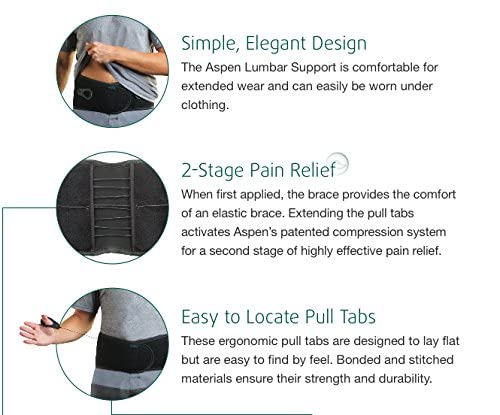 Simple, Elegant Design
The Aspen Lumbar Support is comfortable for extended wear and can easily be worn under clothing.

2-Stage Pain Relief
When first applied, the brace provides the comfort of an elastic brace. Extending the pull tabs activates Aspen's patented compression system for a second stage of highly effective pain relief.

Easy to Locate Pull Tabs
These ergonomic pull tabs are designed to lay flat but are easy to find by feel. Bonded and stitched materials ensure their strength and durability.