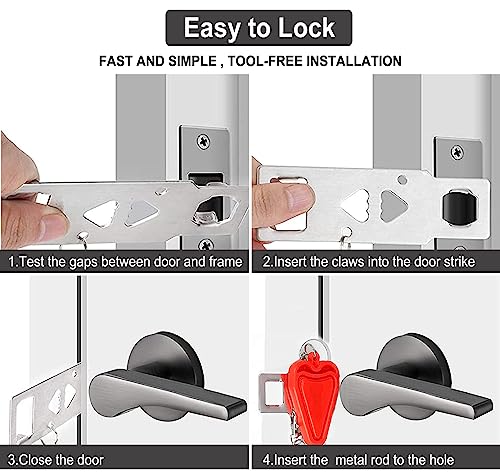 Easy to Lock

FAST AND SIMPLE , TOOL-FREE INSTALLATION

1.Test the gaps between door and frame

2.Insert the claws into the door strike

3.Close the door

4.Insert the  metal rod to the hole