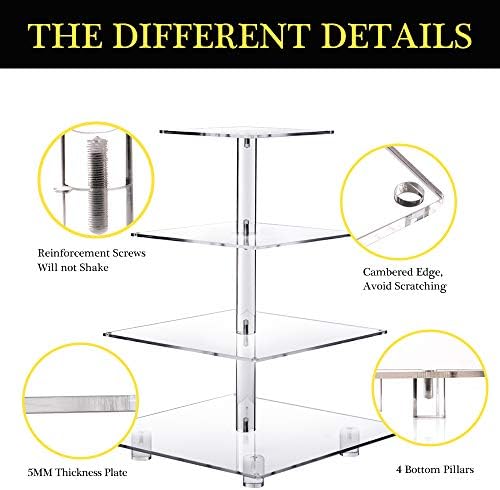 THE DIFFERENT DETAILS

Reinforcement Screws Will not Shake

Cambered Edge, Avoid Scratching

5MM Thickness Plate

4 Bottom Pillars